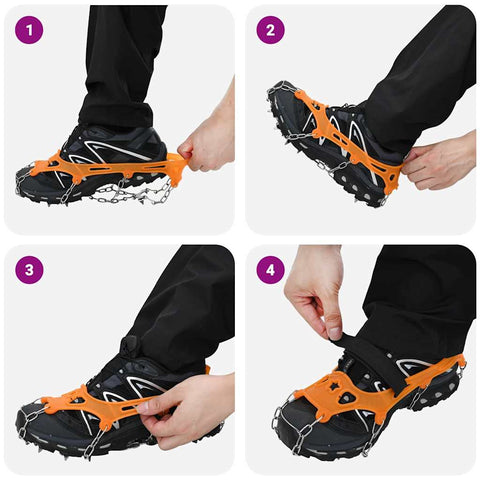 1

2

3

4