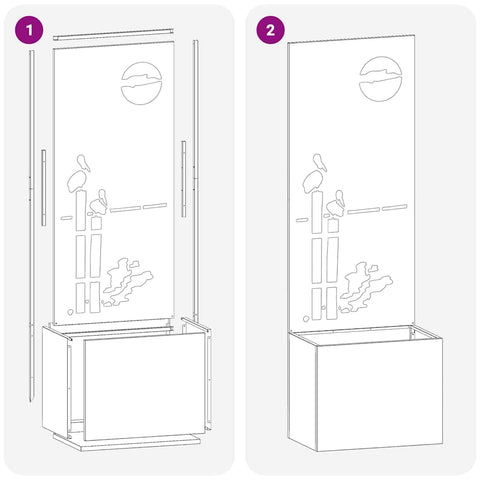 1

2