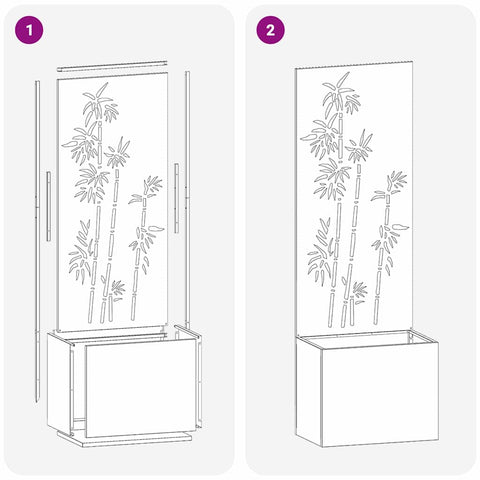 1

2