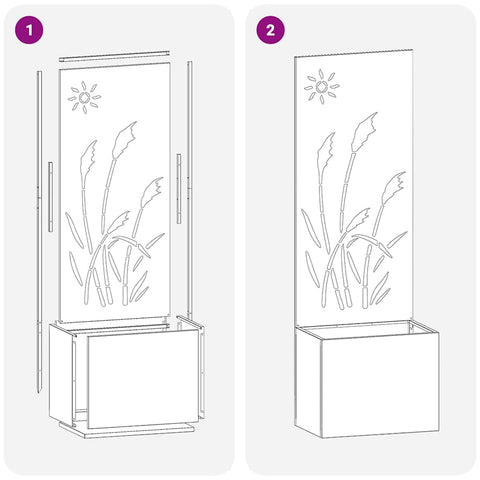 1

2