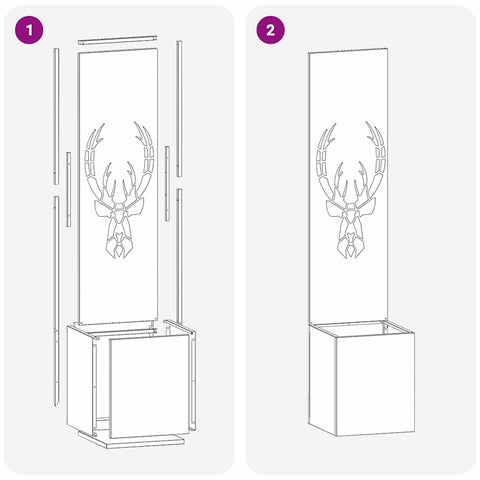 1

2