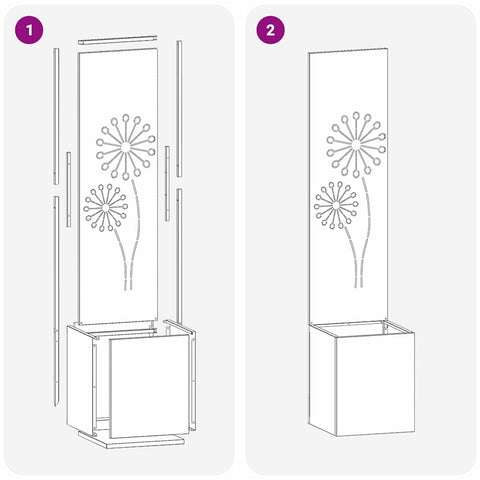 1

2