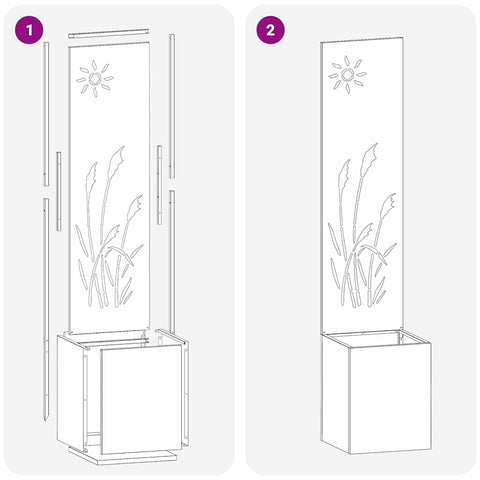 1

2