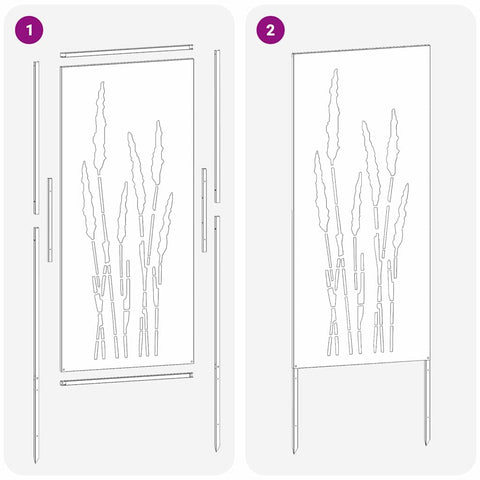 1

2