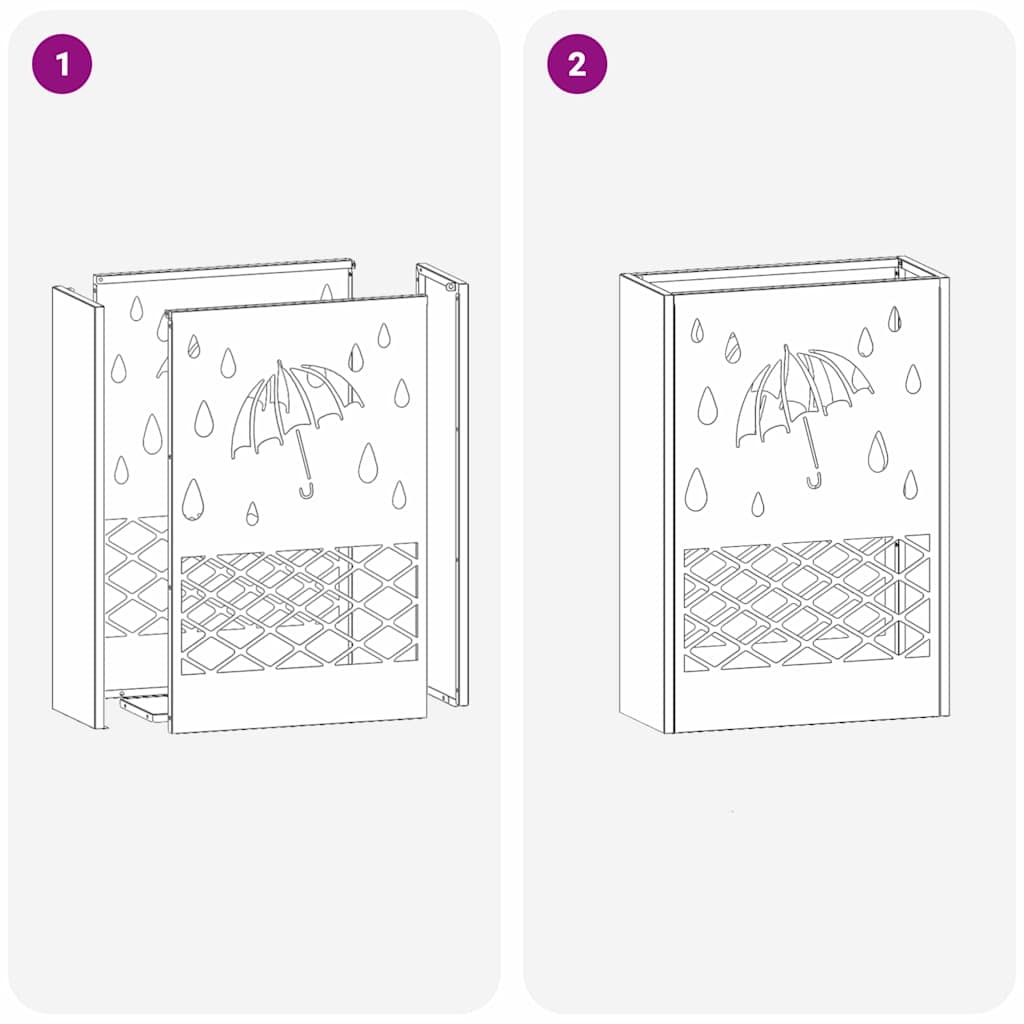 1

2