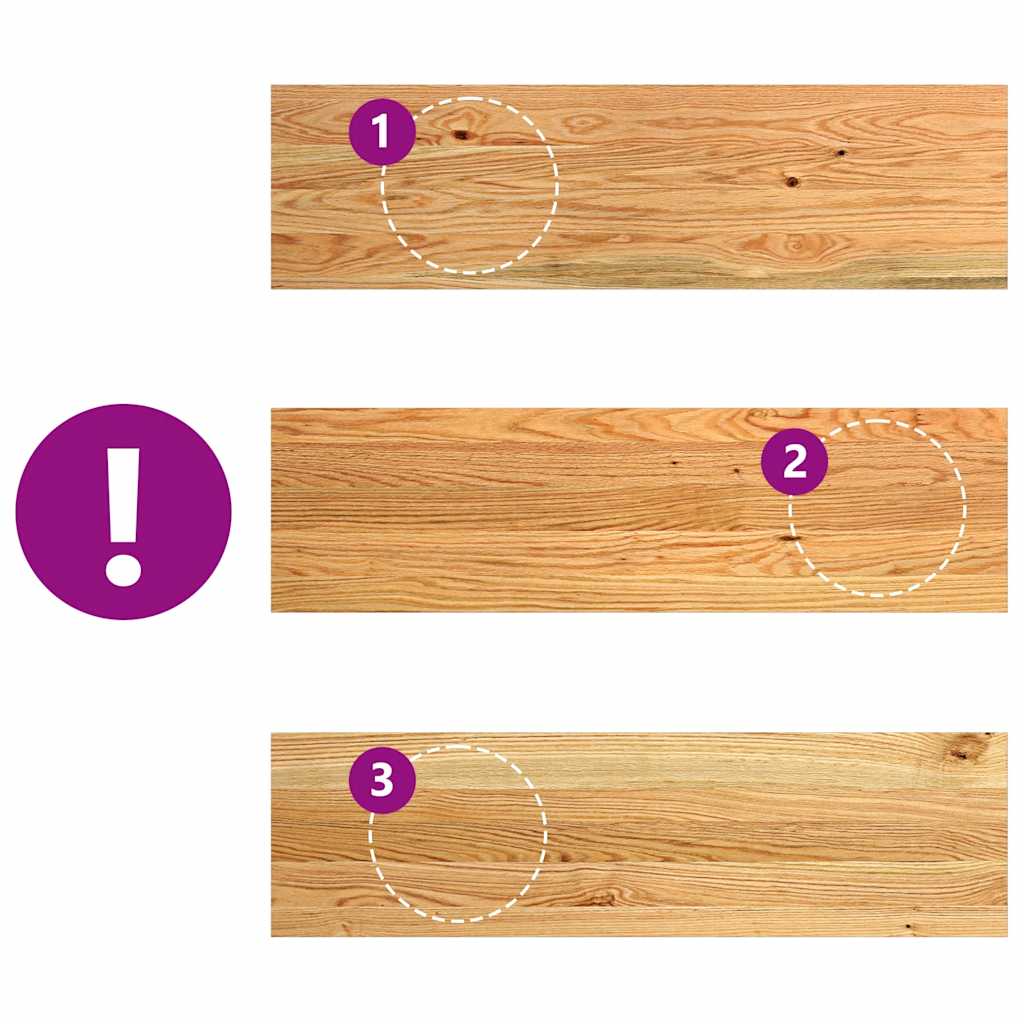 1
!
2
3