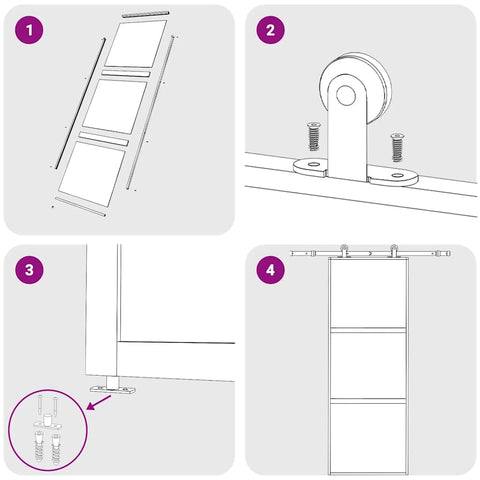 1

2

3

4