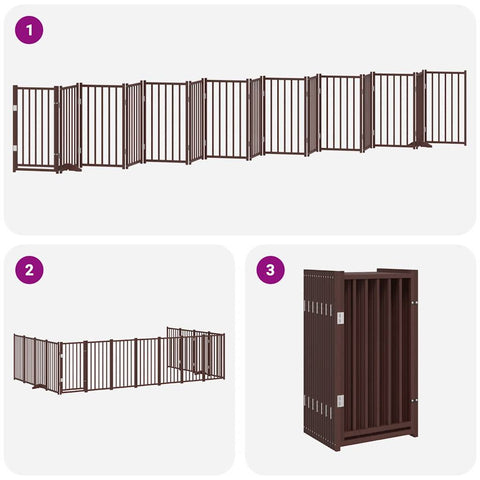 1

2

3