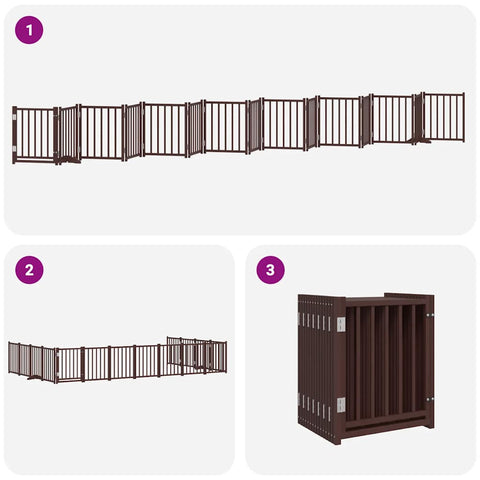 1

2

3