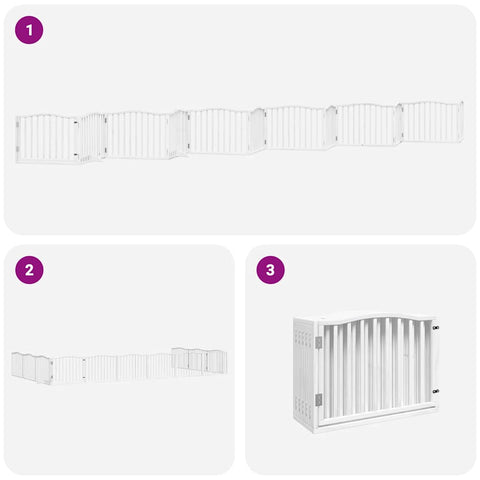 1

2

3