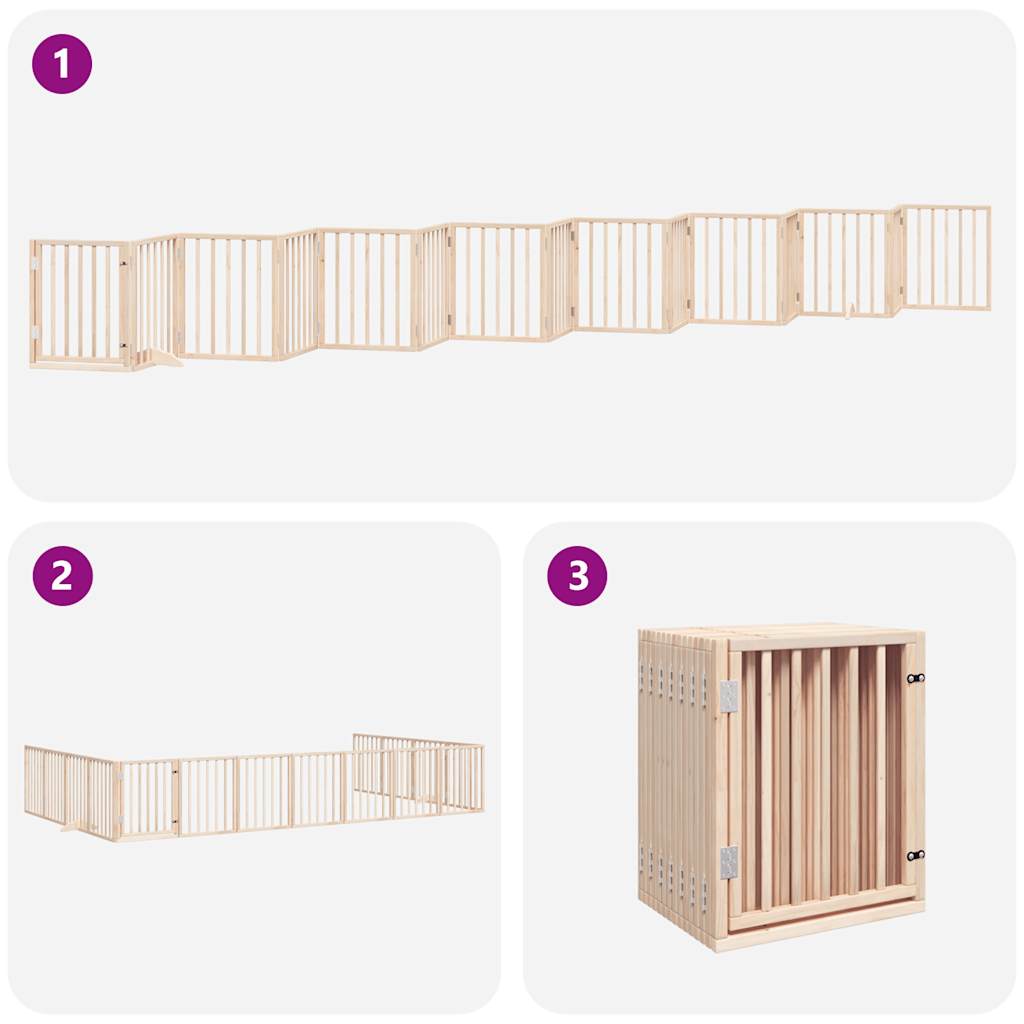 1

2

3