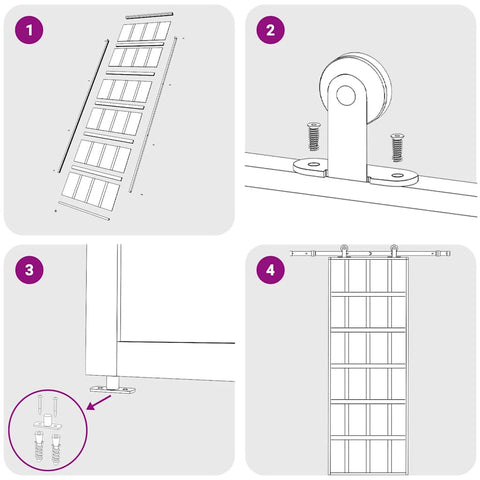 1

2

3

4