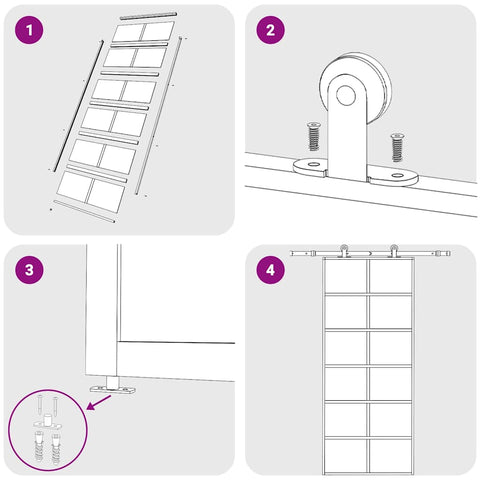 1

2

3

4