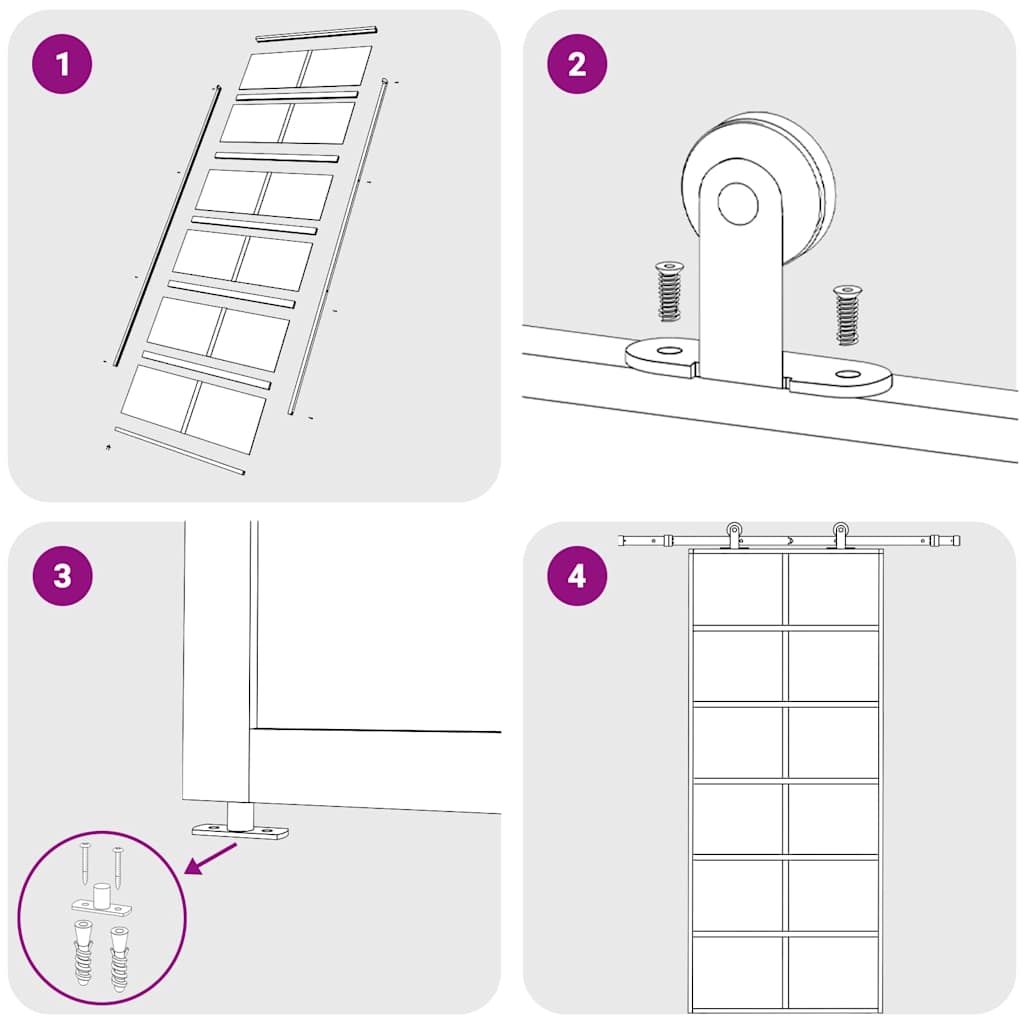 1

2

3

4