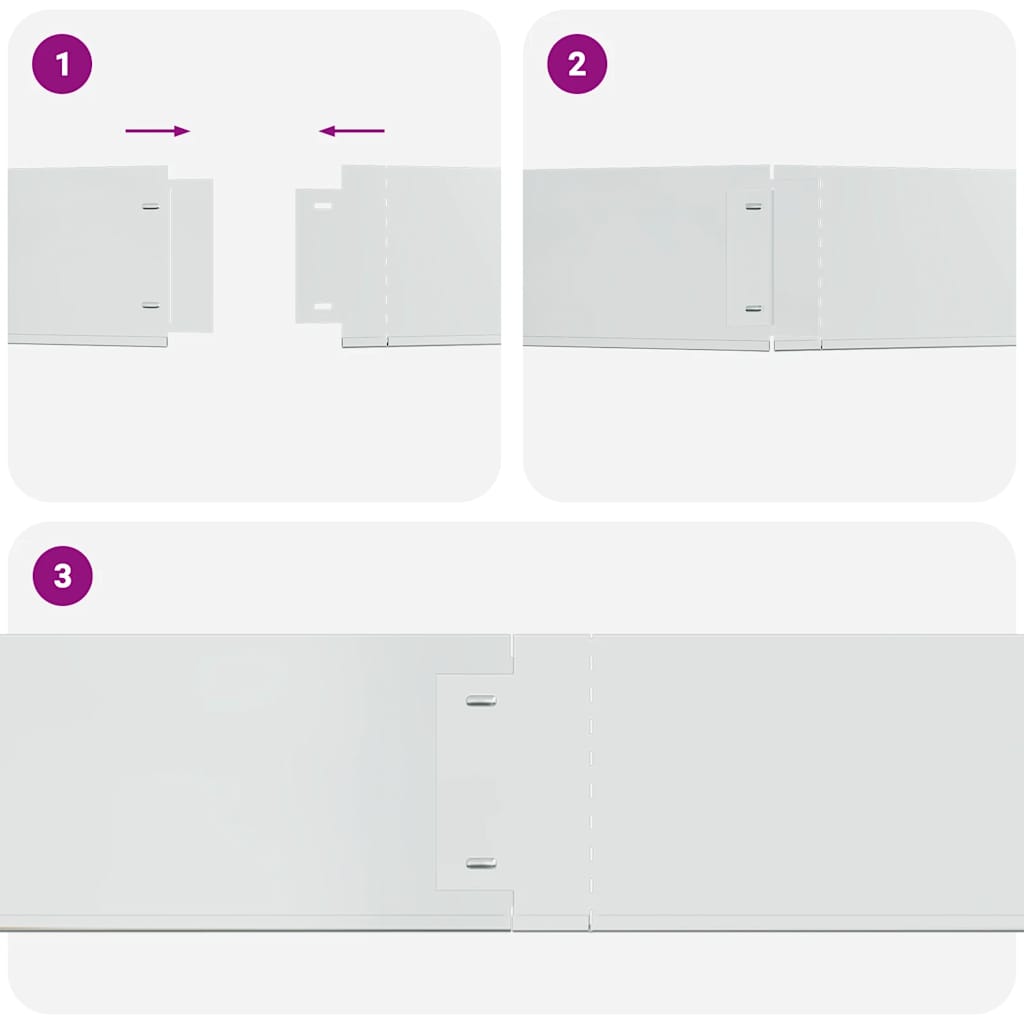 1

2

3